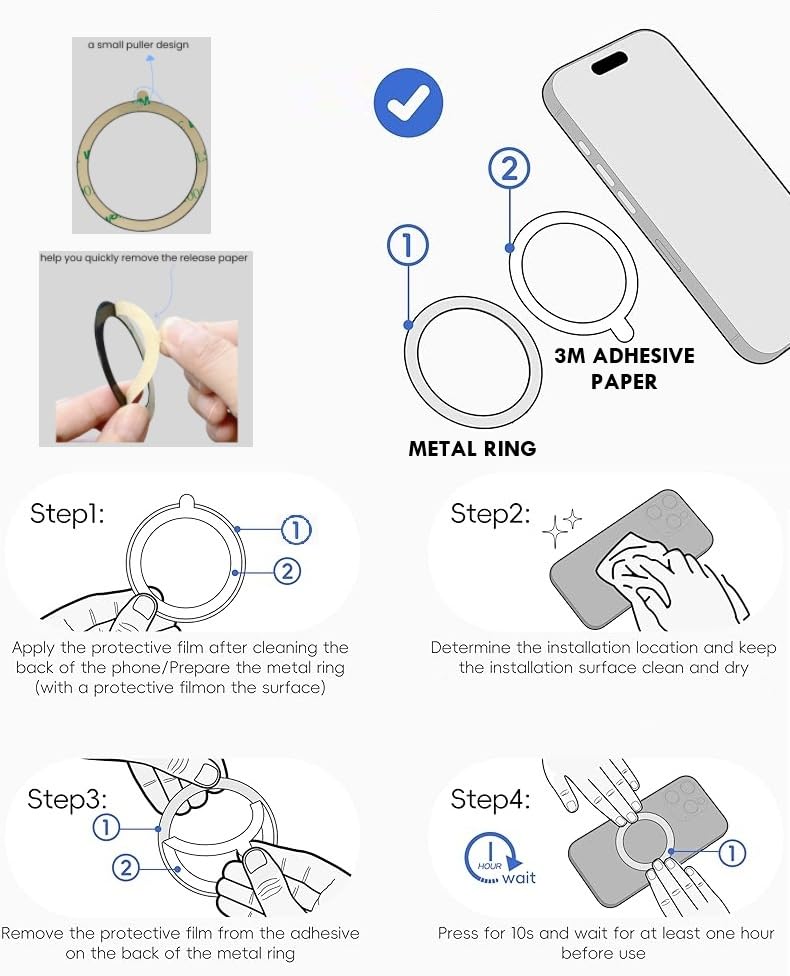 a small puller design

help you quickly remove the release paper

2

1

3M ADHESIVE PAPER

METAL RING

Step1:

1

2

Apply the protective film after cleaning the back of the phone/Prepare the metal ring (with a protective filmon the surface)

Step2:

Determine the installation location and keep the installation surface clean and dry

Step3:

1

2

Remove the protective film from the adhesive on the back of the metal ring

Step4:

1 HOUR wait

1

Press for 10s and wait for at least one hour before use