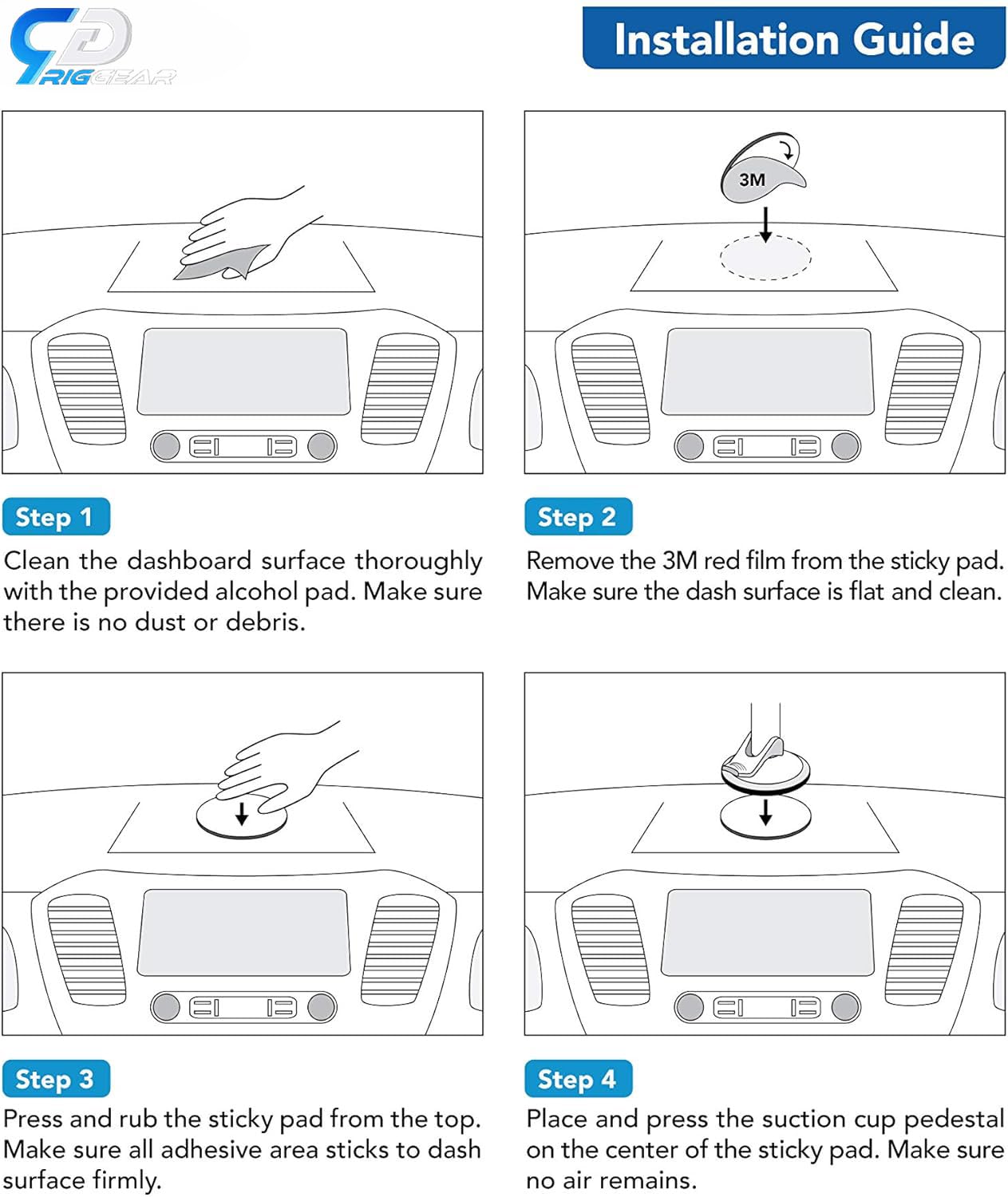 RIGGEAR

Installation Guide

Step 1
Clean the dashboard surface thoroughly with the provided alcohol pad. Make sure there is no dust or debris.

3M

Step 2
Remove the 3M red film from the sticky pad. Make sure the dash surface is flat and clean.

Step 3
Press and rub the sticky pad from the top. Make sure all adhesive area sticks to dash surface firmly.

Step 4
Place and press the suction cup pedestal on the center of the sticky pad. Make sure no air remains.